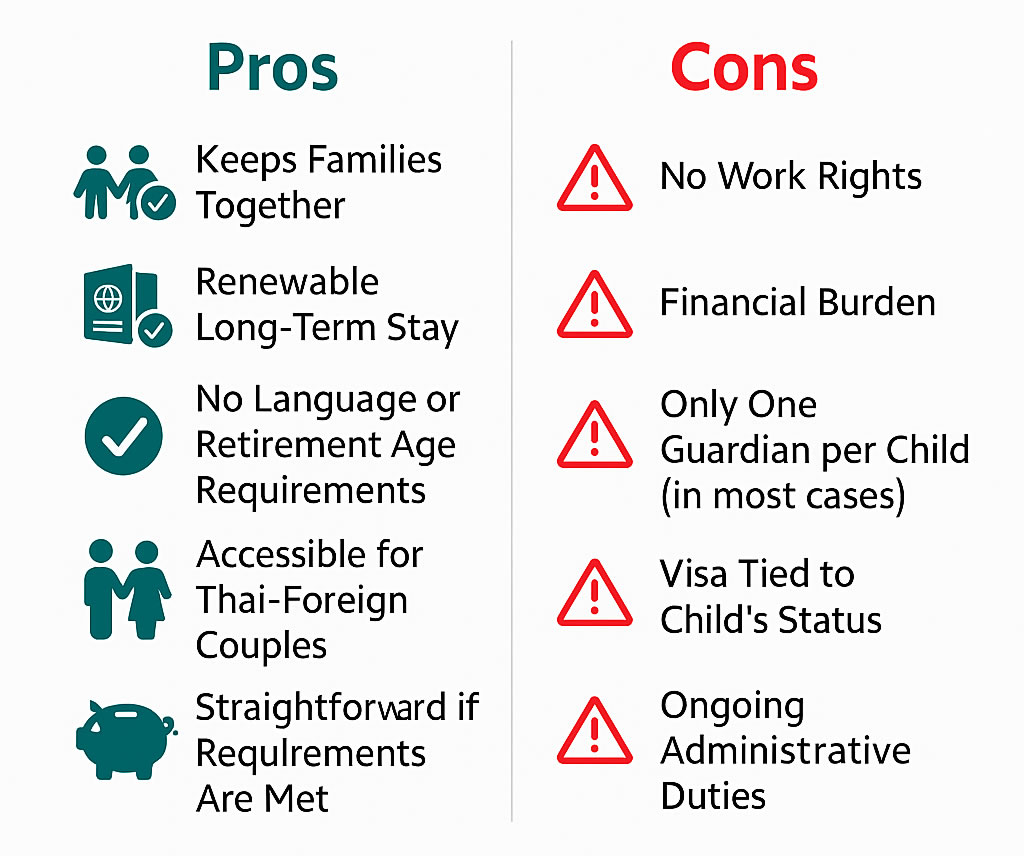 Pros

Keeps Families Together

Renewable Long-Term Stay

No Language or Retirement Age Requirements

Accessible for Thai-Foreign Couples

Straightforward if Requlrements Are Met

Cons

No Work Rights

Financial Burden

Only One Guardian per Child (in most cases)

Visa Tied to Child's Status

Ongoing Administrative Duties